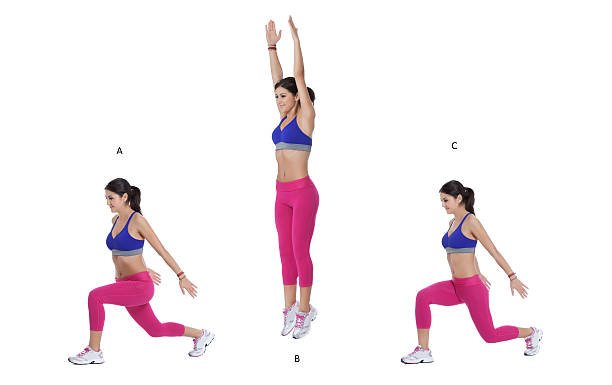 A

B

C